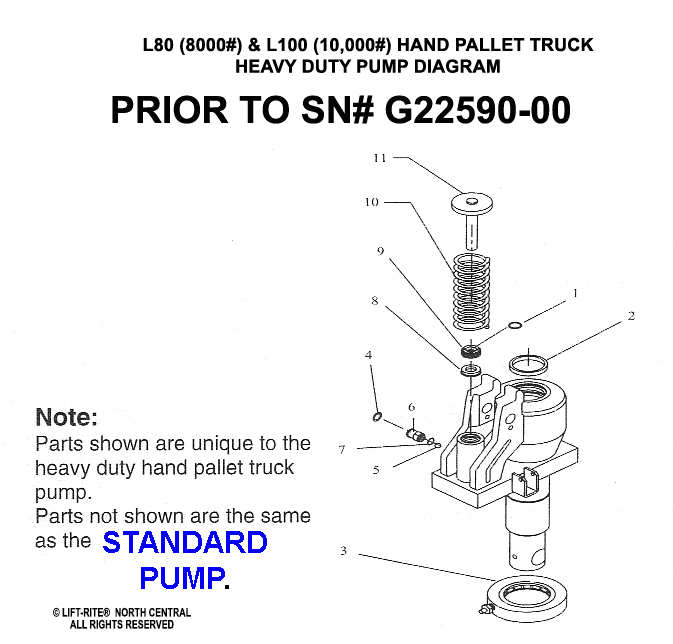 L80 (8000#) & L100 (10,000#) HAND PALLET TRUCK
HEAVY DUTY PUMP DIAGRAM

PRIOR TO SN# G22590-00

11
10
9
8
1
2
4
6
7
5
3

Note:
Parts shown are unique to the heavy duty hand pallet truck pump.
Parts not shown are the same as the STANDARD PUMP.

© LIFT-RITE® NORTH CENTRAL
ALL RIGHTS RESERVED